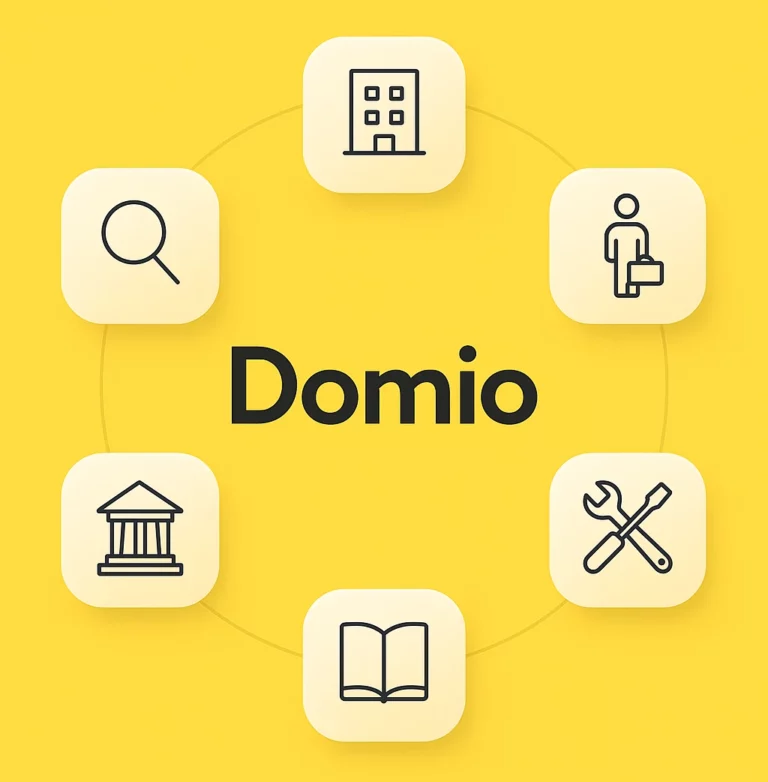 Domio